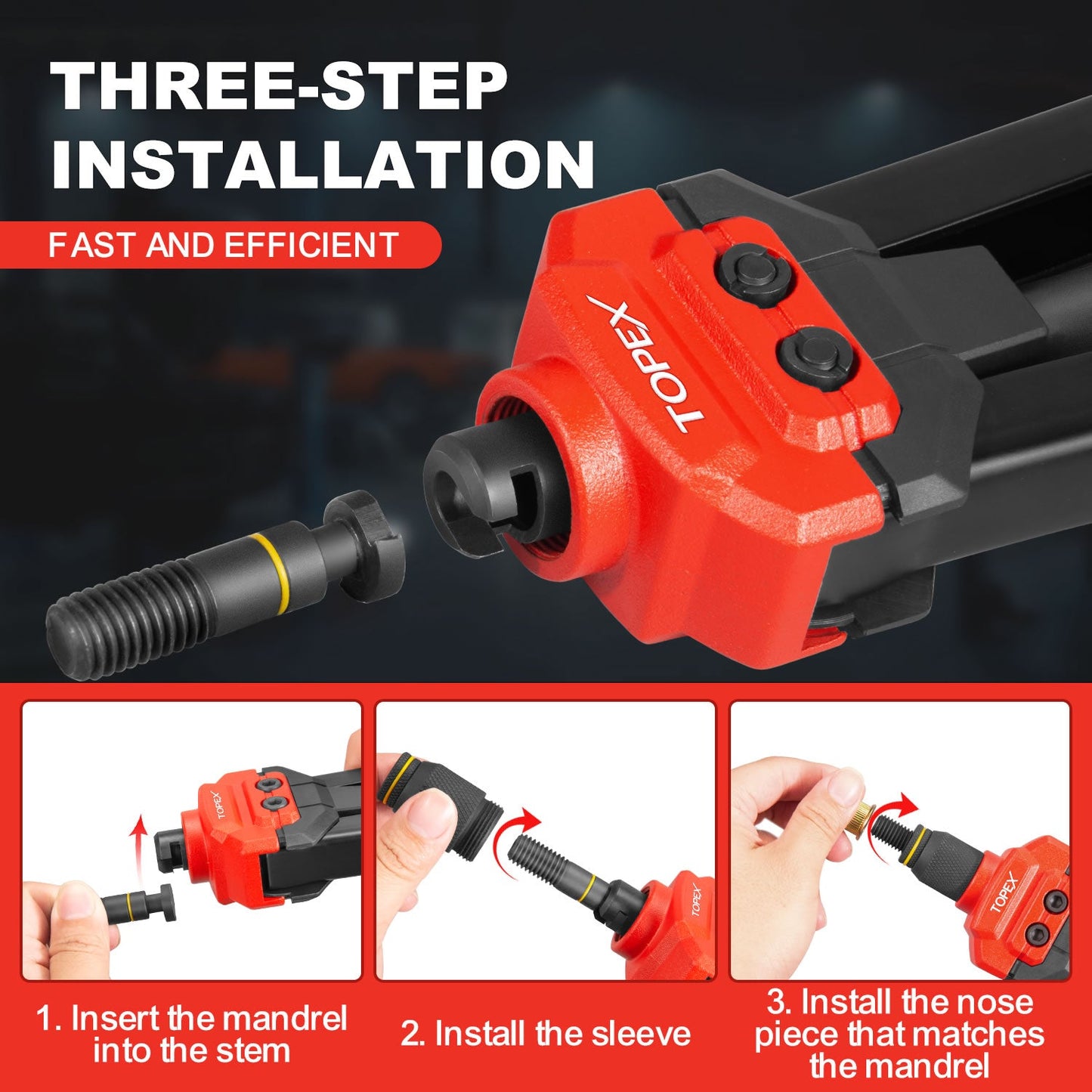 THREE-STEP INSTALLATION

FAST AND EFFICIENT

TOPEX

TOPEX

TOPEX

TOPEX

1. Insert the mandrel into the stem

2. Install the sleeve

3. Install the nose piece that matches the mandrel