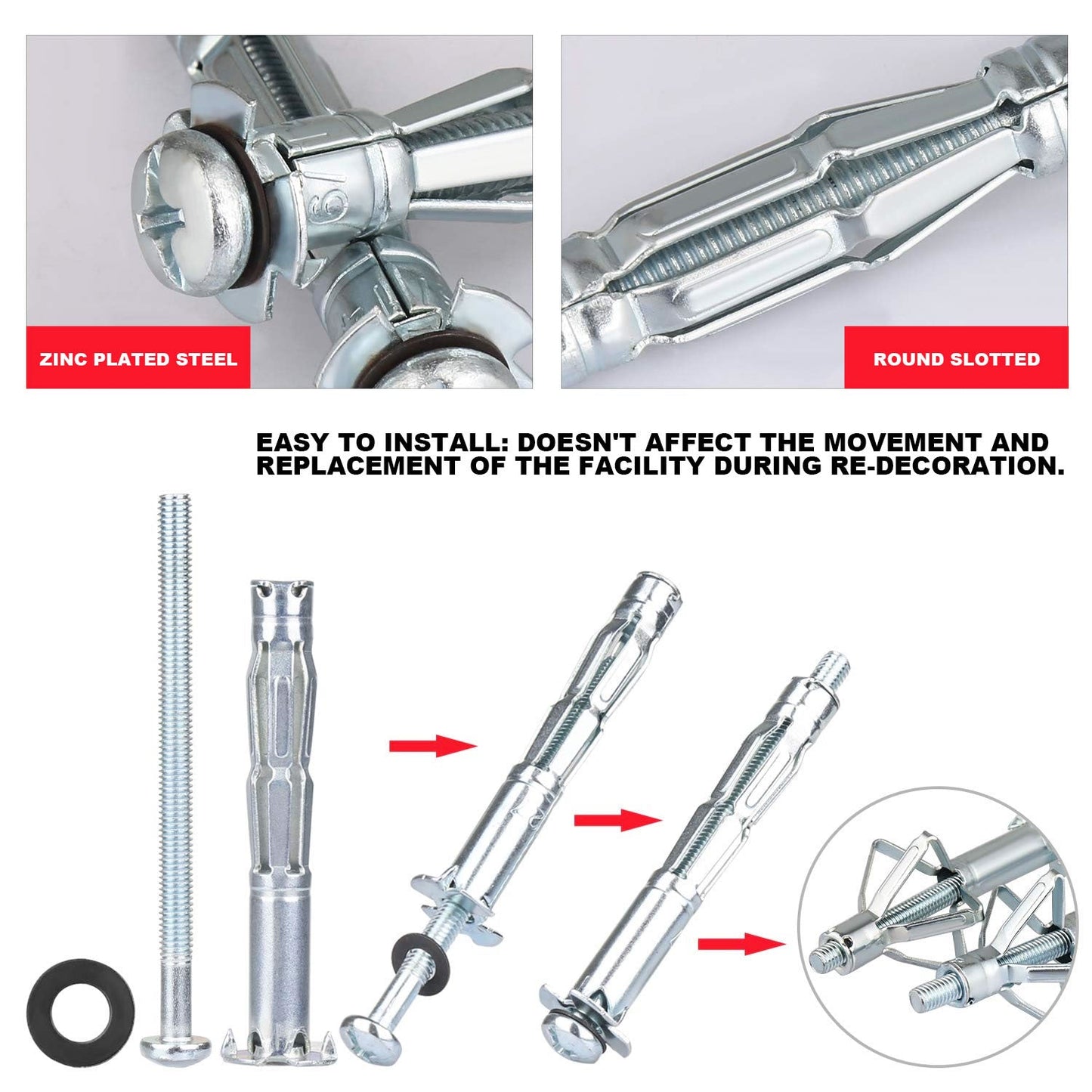 ZINC PLATED STEEL

ROUND SLOTTED

EASY TO INSTALL: DOESN'T AFFECT THE MOVEMENT AND REPLACEMENT OF THE FACILITY DURING RE-DECORATION.