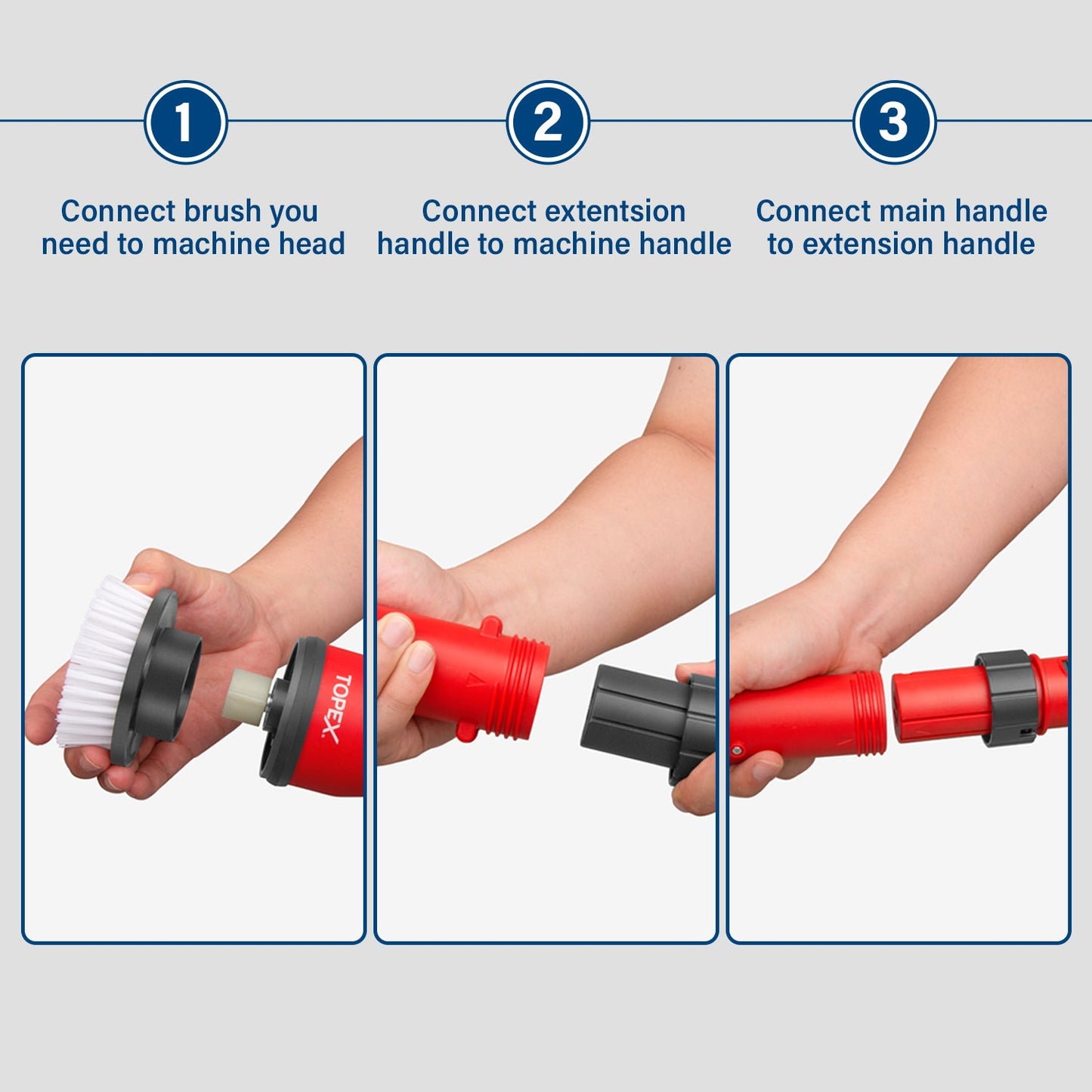 1

Connect brush you need to machine head

2

Connect extentsion handle to machine handle

3

Connect main handle to extension handle

TOPEX.