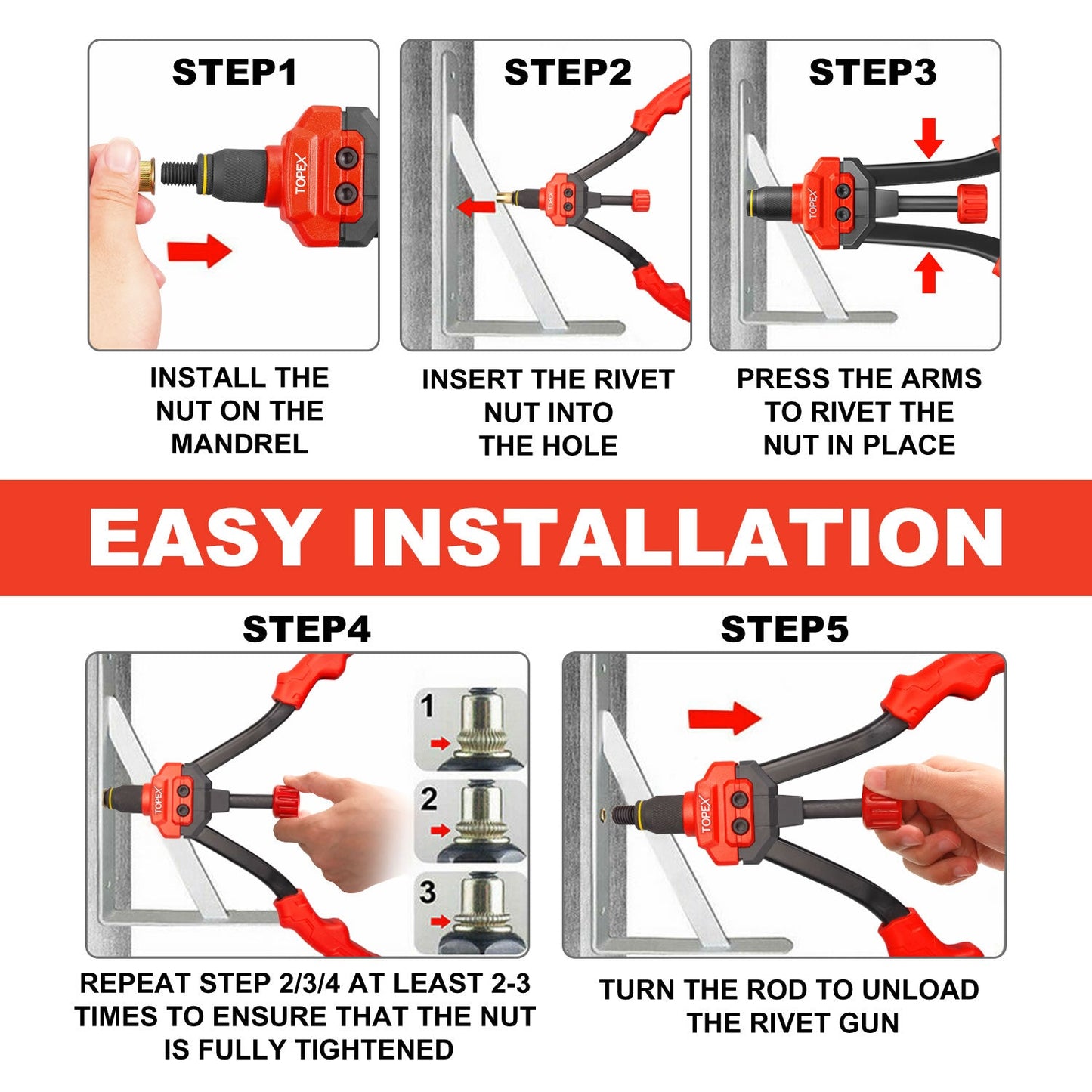 STEP1

TOPEX

INSTALL THE NUT ON THE MANDREL

STEP2

TOPEX

INSERT THE RIVET NUT INTO THE HOLE

STEP3

TOPEX

PRESS THE ARMS TO RIVET THE NUT IN PLACE

EASY INSTALLATION

STEP4

TOPEX

1

2

3

REPEAT STEP 2/3/4 AT LEAST 2-3 TIMES TO ENSURE THAT THE NUT IS FULLY TIGHTENED

STEP5

TOPEX

TURN THE ROD TO UNLOAD THE RIVET GUN