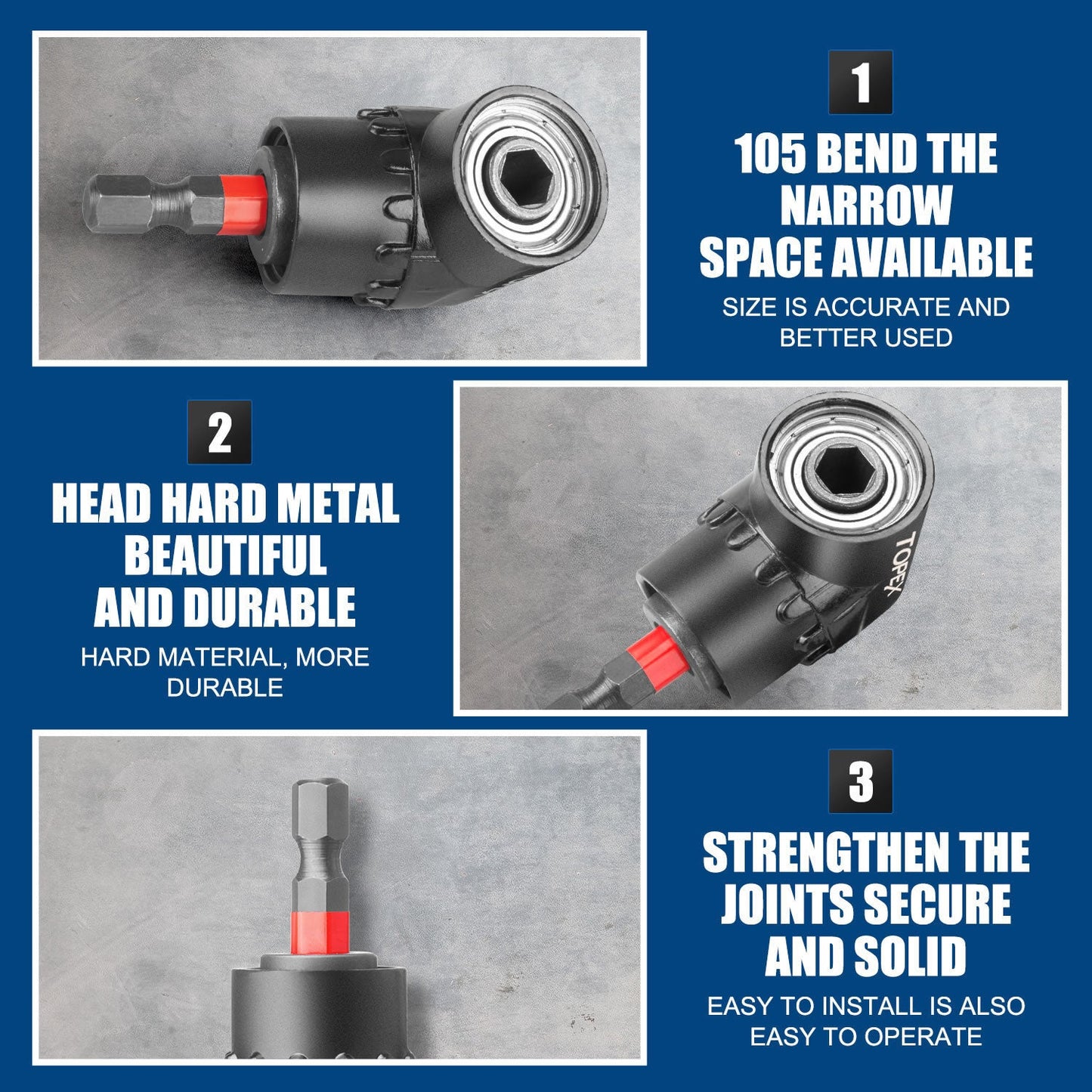 1

105 BEND THE NARROW SPACE AVAILABLE

SIZE IS ACCURATE AND BETTER USED

2

HEAD HARD METAL BEAUTIFUL AND DURABLE

HARD MATERIAL, MORE DURABLE

TOPEX

3

STRENGTHEN THE JOINTS SECURE AND SOLID

EASY TO INSTALL IS ALSO EASY TO OPERATE