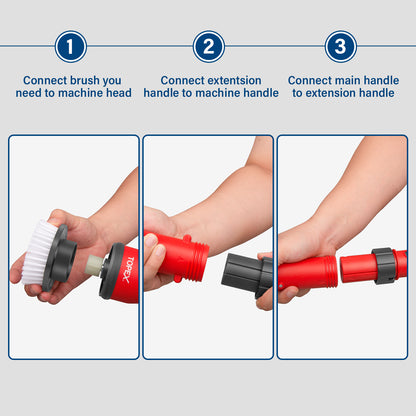 1

Connect brush you need to machine head

2

Connect extentsion handle to machine handle

3

Connect main handle to extension handle

TOPEX